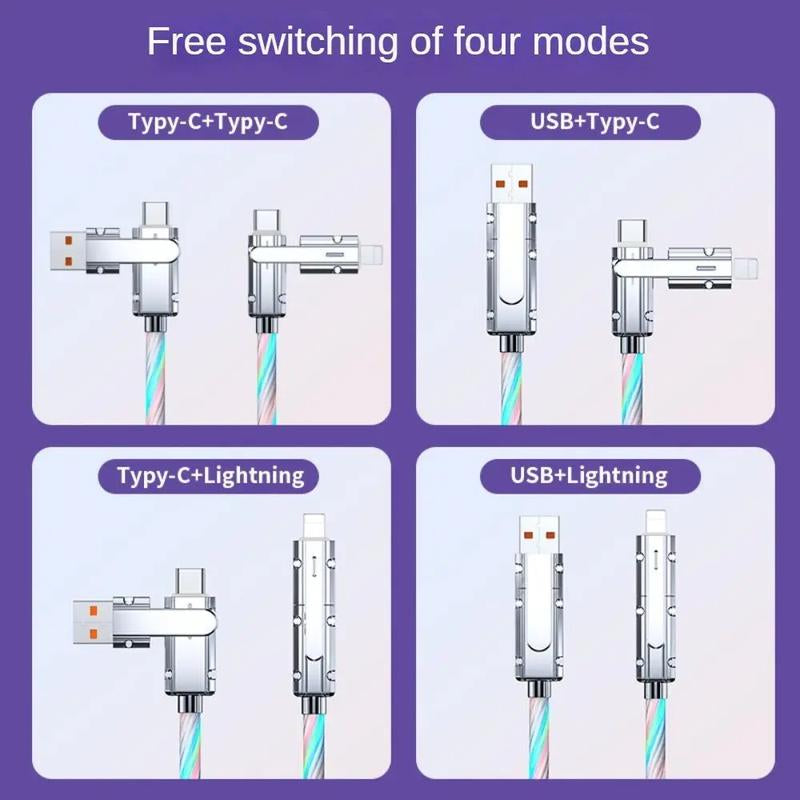 Free switching of four modes

Typy-C+Typy-C

USB+Typy-C

Typy-C+Lightning

USB+Lightning